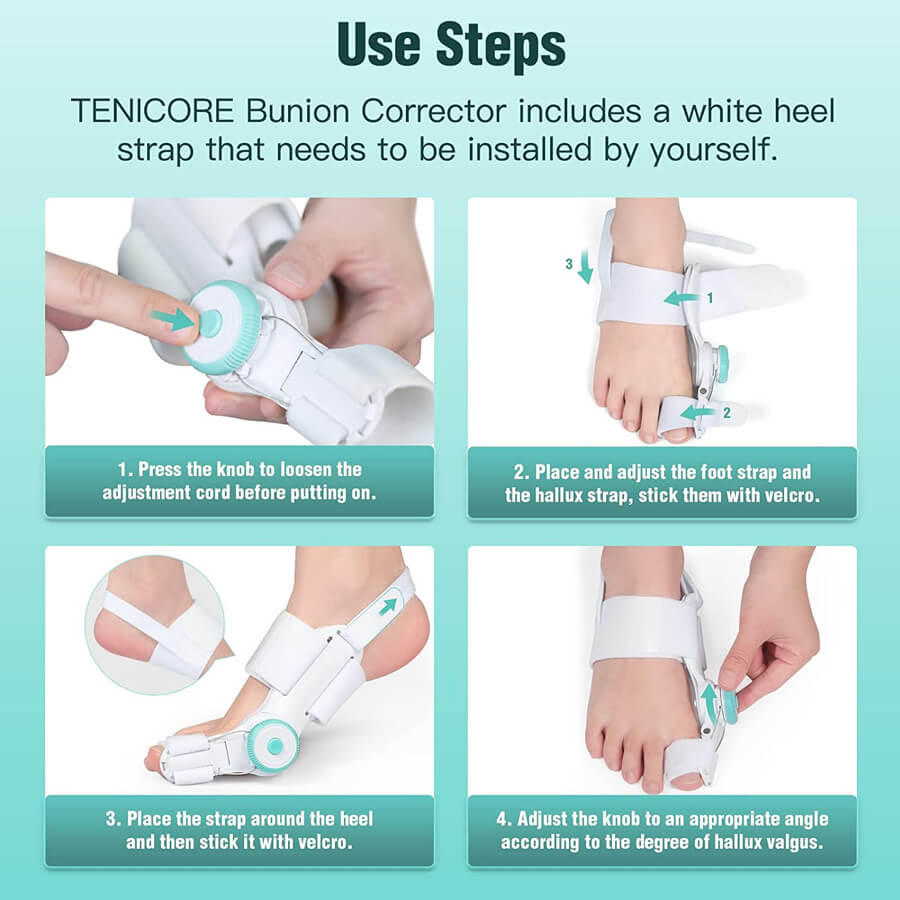 Use Steps

TENICORE Bunion Corrector includes a white heel strap that needs to be installed by yourself.

1. Press the knob to loosen the adjustment cord before putting on.

3
1
2

2. Place and adjust the foot strap and the hallux strap, stick them with velcro.

3. Place the strap around the heel and then stick it with velcro.

4. Adjust the knob to an appropriate angle according to the degree of hallux valgus.