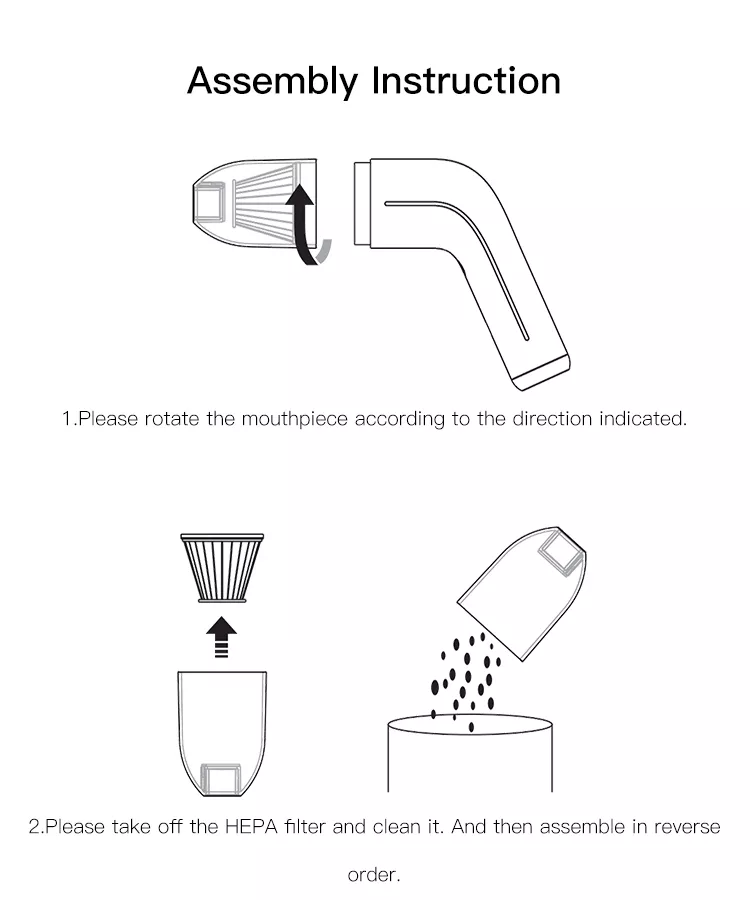 Assembly Instruction

1.Please rotate the mouthpiece according to the direction indicated.

2.Please take off the HEPA filter and clean it. And then assemble in reverse order.