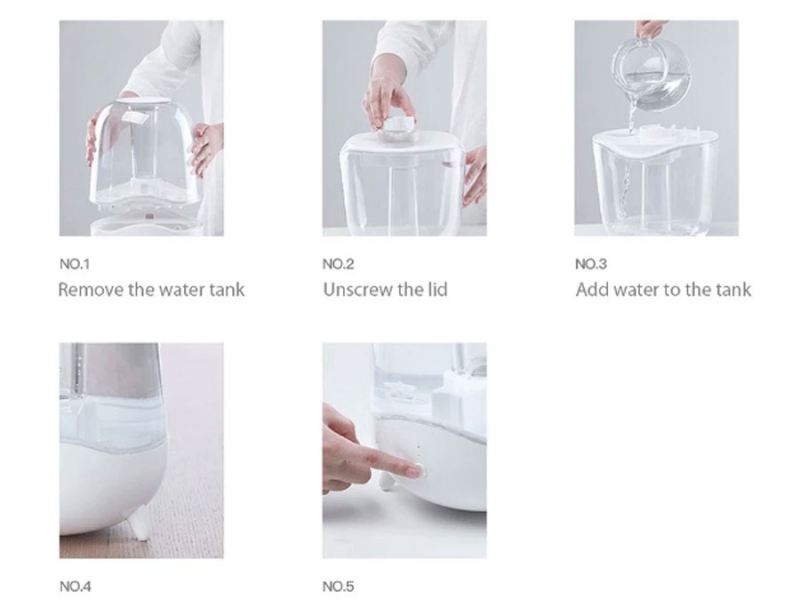 NO.1
Remove the water tank

NO.2
Unscrew the lid

NO.3
Add water to the tank

NO.4

NO.5